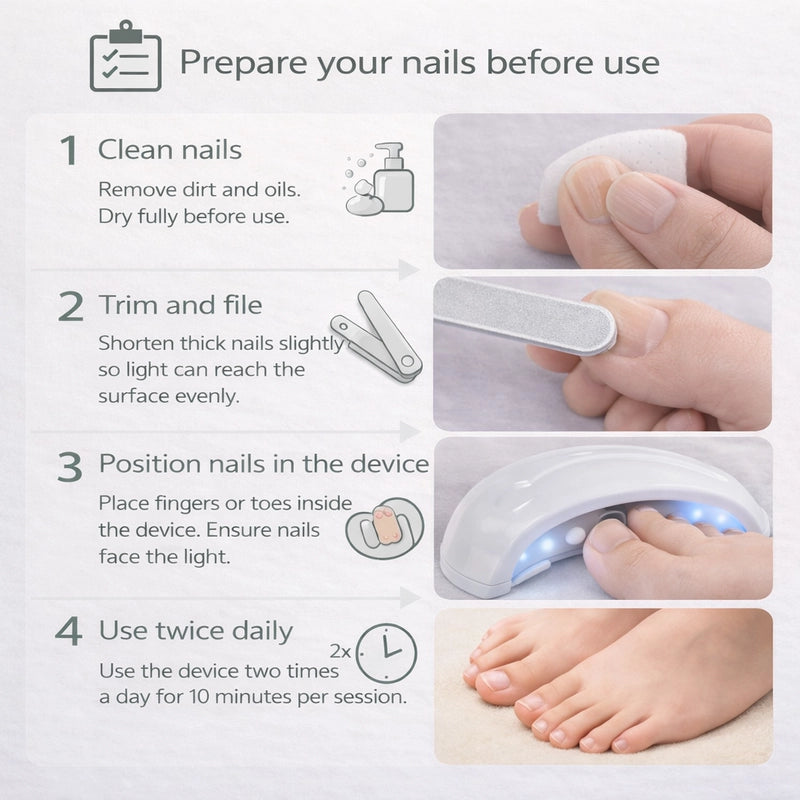 Prepare your nails before use

1 Clean nails
Remove dirt and oils. Dry fully before use.

2 Trim and file
Shorten thick nails slightly so light can reach the surface evenly.

3 Position nails in the device
Place fingers or toes inside the device. Ensure nails face the light.

4 Use twice daily
2x
Use the device two times a day for 10 minutes per session.